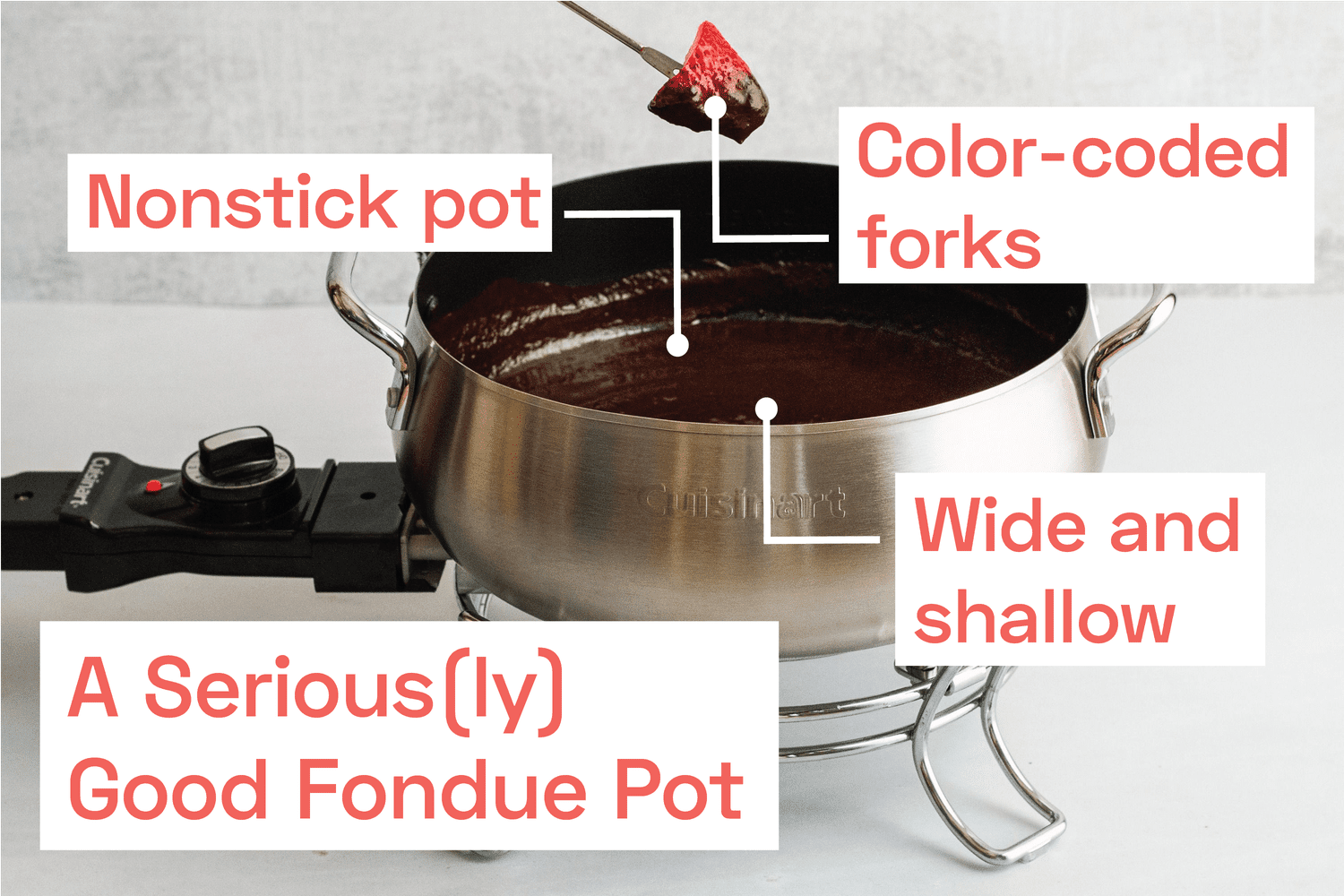 Nonstick pot

Color-coded forks

Cuisinart

Cuisinart

Wide and shallow

A Serious(ly) Good Fondue Pot